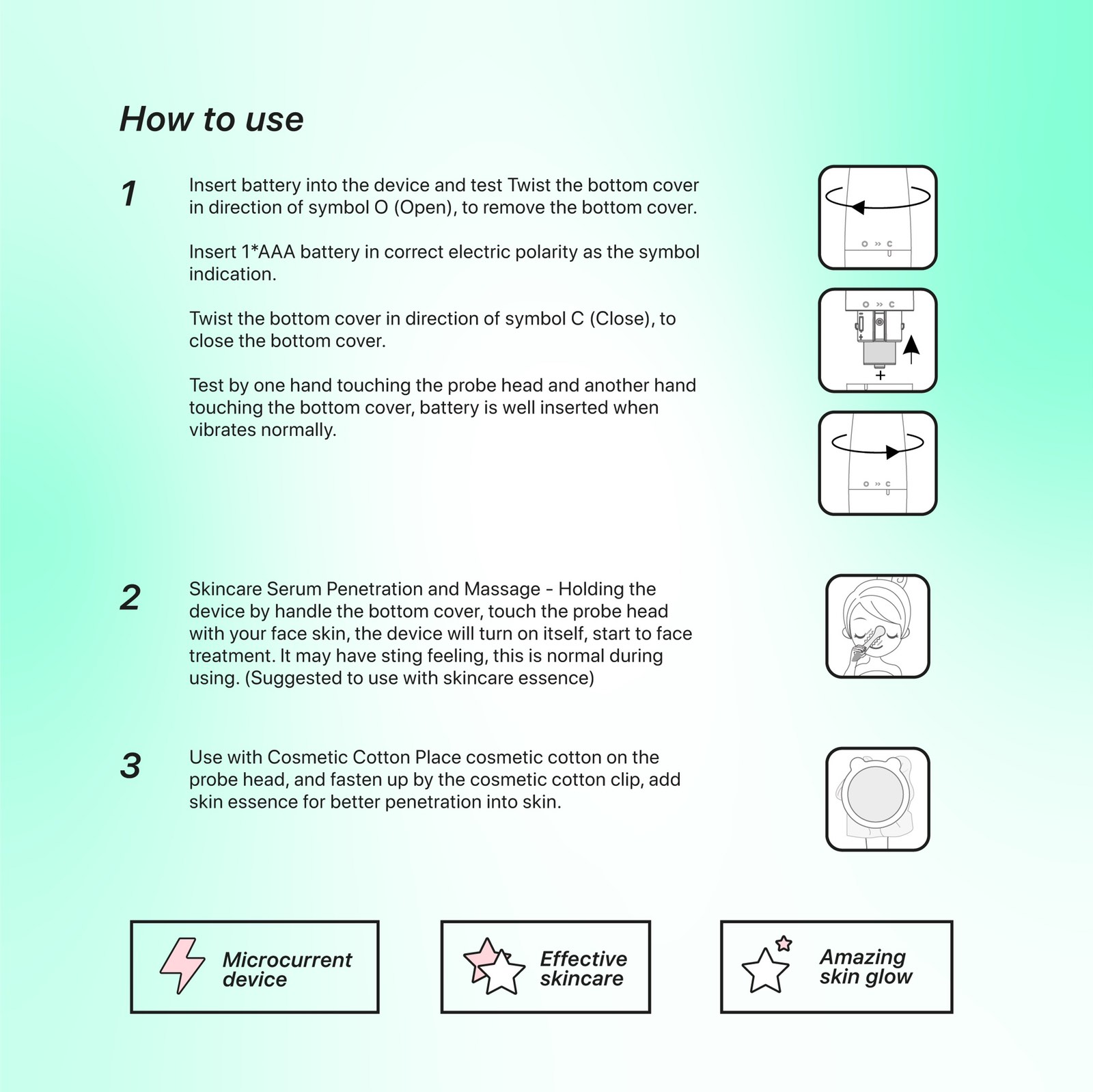 How to use

1

Insert battery into the device and test Twist the bottom cover in direction of symbol O (Open), to remove the bottom cover.

Insert 1*AAA battery in correct electric polarity as the symbol indication.

Twist the bottom cover in direction of symbol C (Close), to close the bottom cover.

Test by one hand touching the probe head and another hand touching the bottom cover, battery is well inserted when vibrates normally.

O » C

O » C

+

O » C

2

Skincare Serum Penetration and Massage - Holding the device by handle the bottom cover, touch the probe head with your face skin, the device will turn on itself, start to face treatment. It may have sting feeling, this is normal during using. (Suggested to use with skincare essence)

3

Use with Cosmetic Cotton Place cosmetic cotton on the probe head, and fasten up by the cosmetic cotton clip, add skin essence for better penetration into skin.

Microcurrent device

Effective skincare

Amazing skin glow